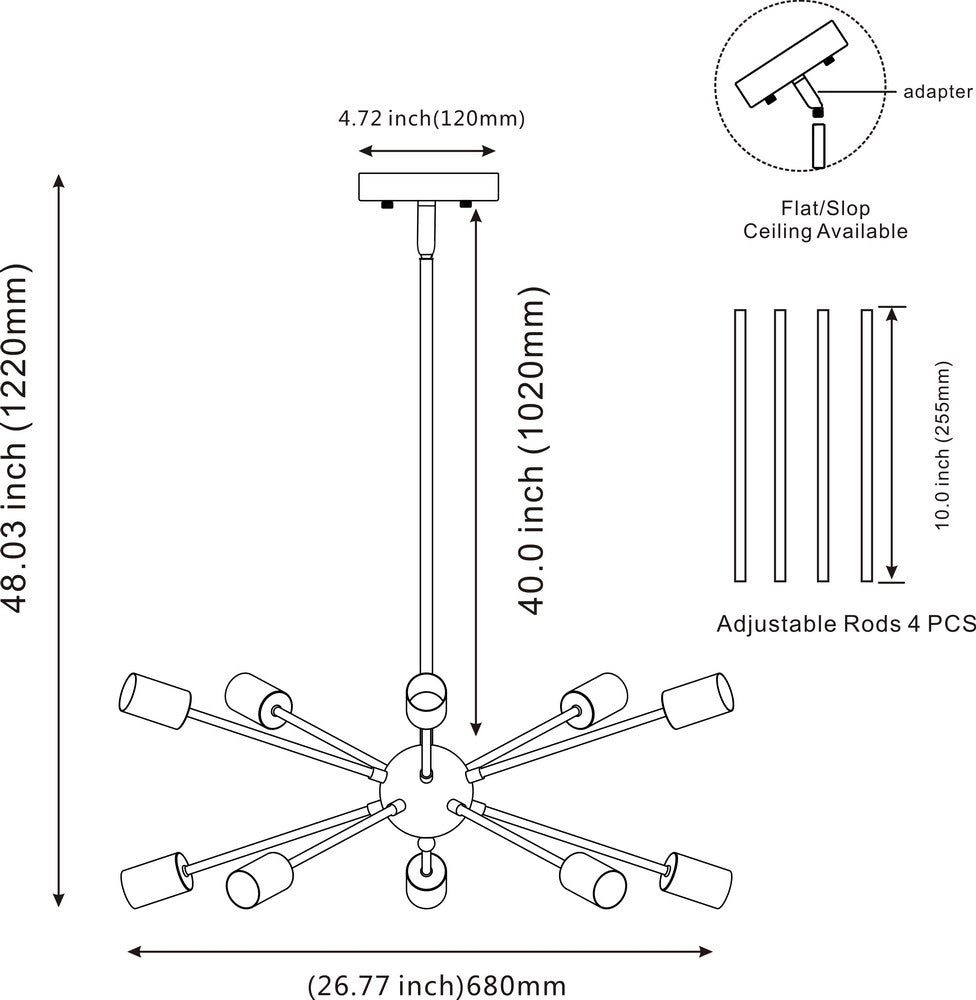 4.72 inch(120mm)

adapter

Flat/Slop
Ceiling Available

48.03 inch (1220mm)

40.0 inch (1020mm)

10.0 inch (255mm)

Adjustable Rods 4 PCS

(26.77 inch)680mm